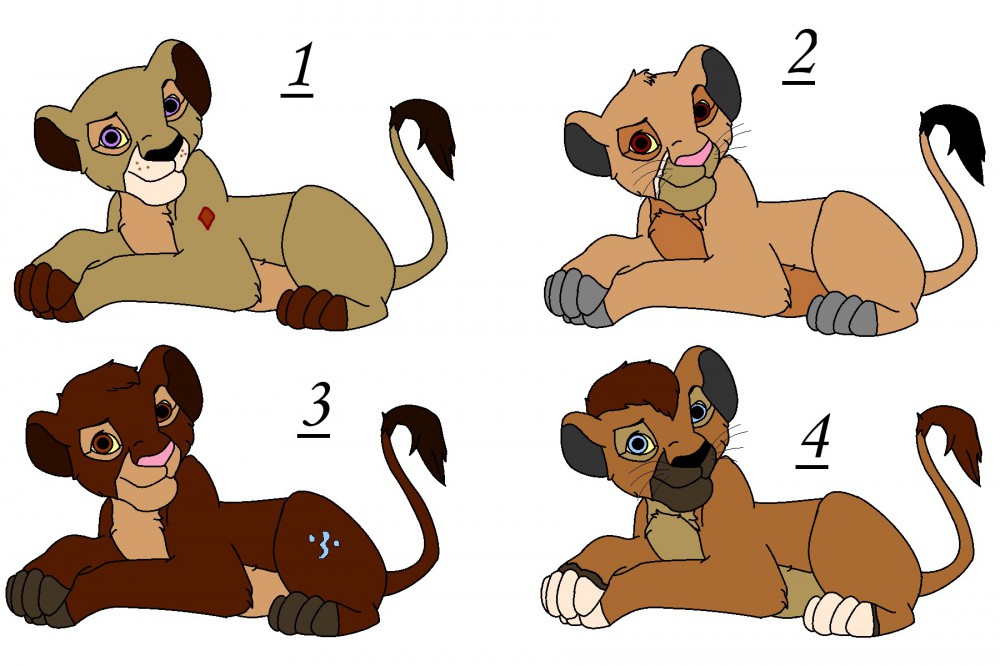 1

2

3

4