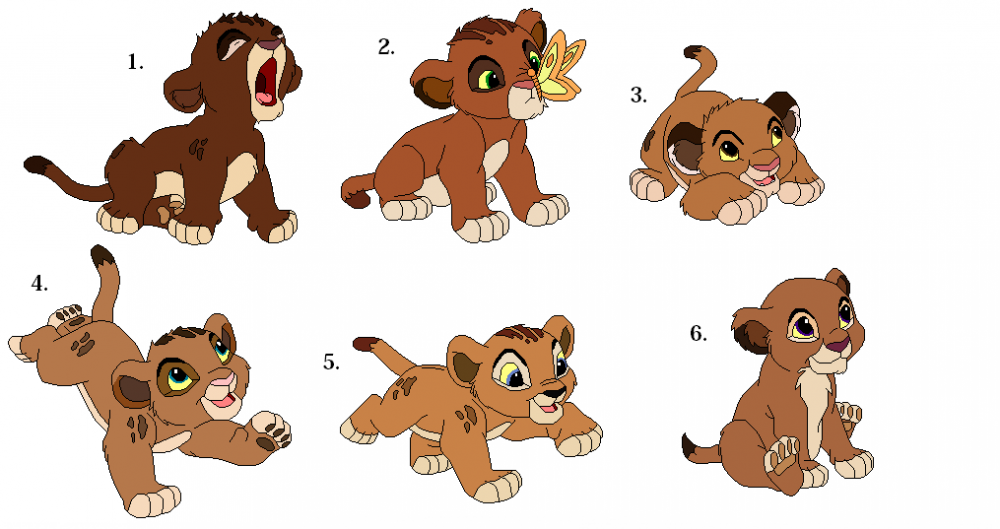 1.

2.

3.

4.

5.

6.